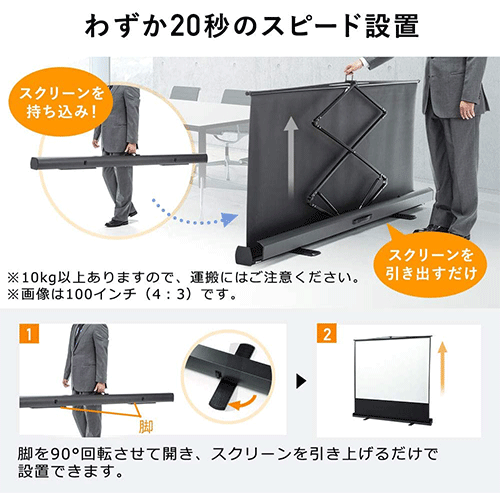 わずか20秒のスピード設置

スクリーンを持ち込み！

スクリーンを引き出すだけ

※10kg以上ありますので、運搬にはご注意ください。
※画像は100インチ（4：3）です。

1

脚

2

脚を90°回転させて開き、スクリーンを引き上げるだけで設置できます。